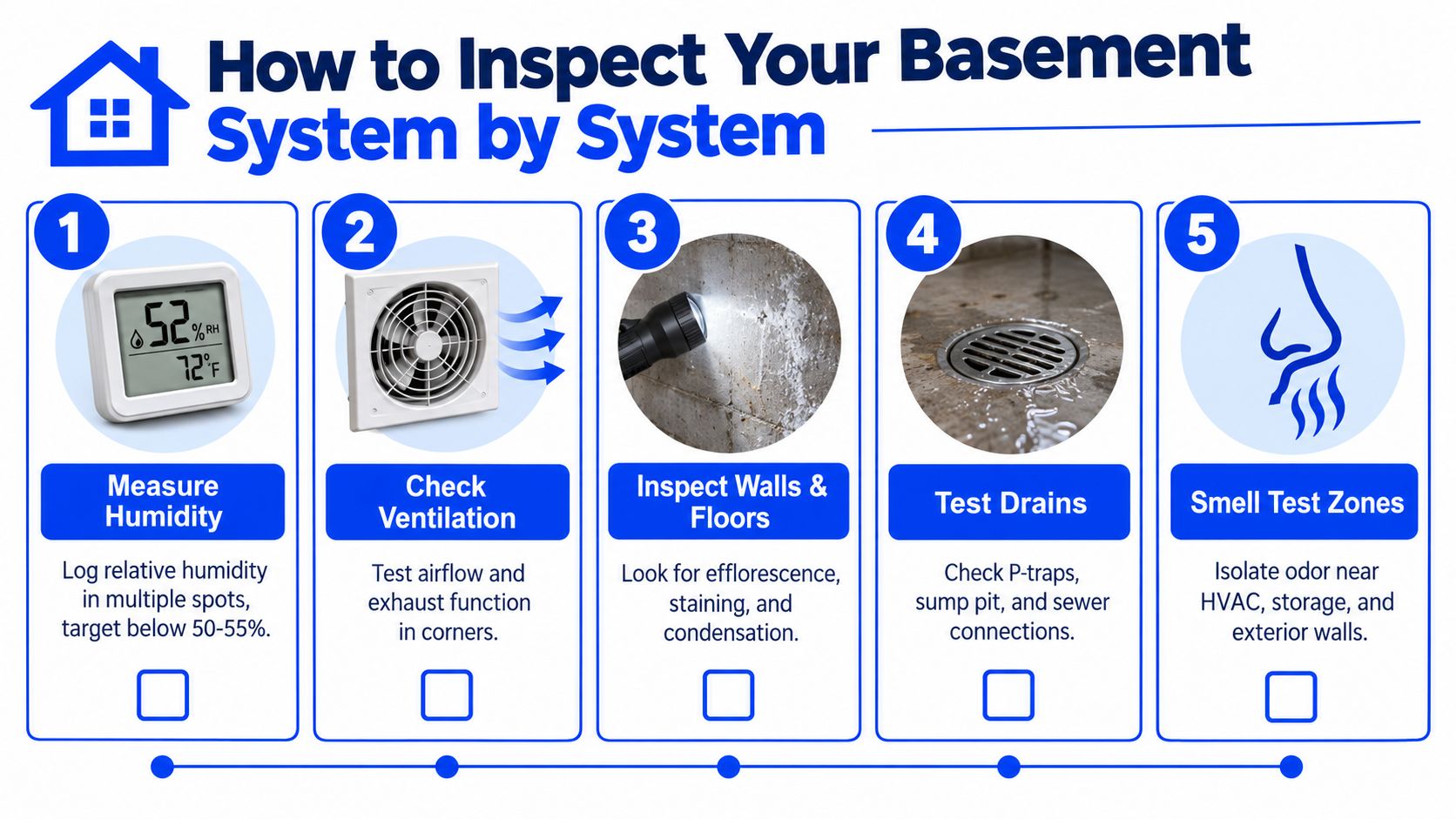 How to Inspect Your Basement System by System

1

52 %RH
72°F

Measure Humidity

Log relative humidity in multiple spots, target below 50-55%.

2

Check Ventilation

Test airflow and exhaust function in corners.

3

Inspect Walls & Floors

Look for efflorescence, staining, and condensation.

4

Test Drains

Check P-traps, sump pit, and sewer connections.

5

Smell Test Zones

Isolate odor near HVAC, storage, and exterior walls.