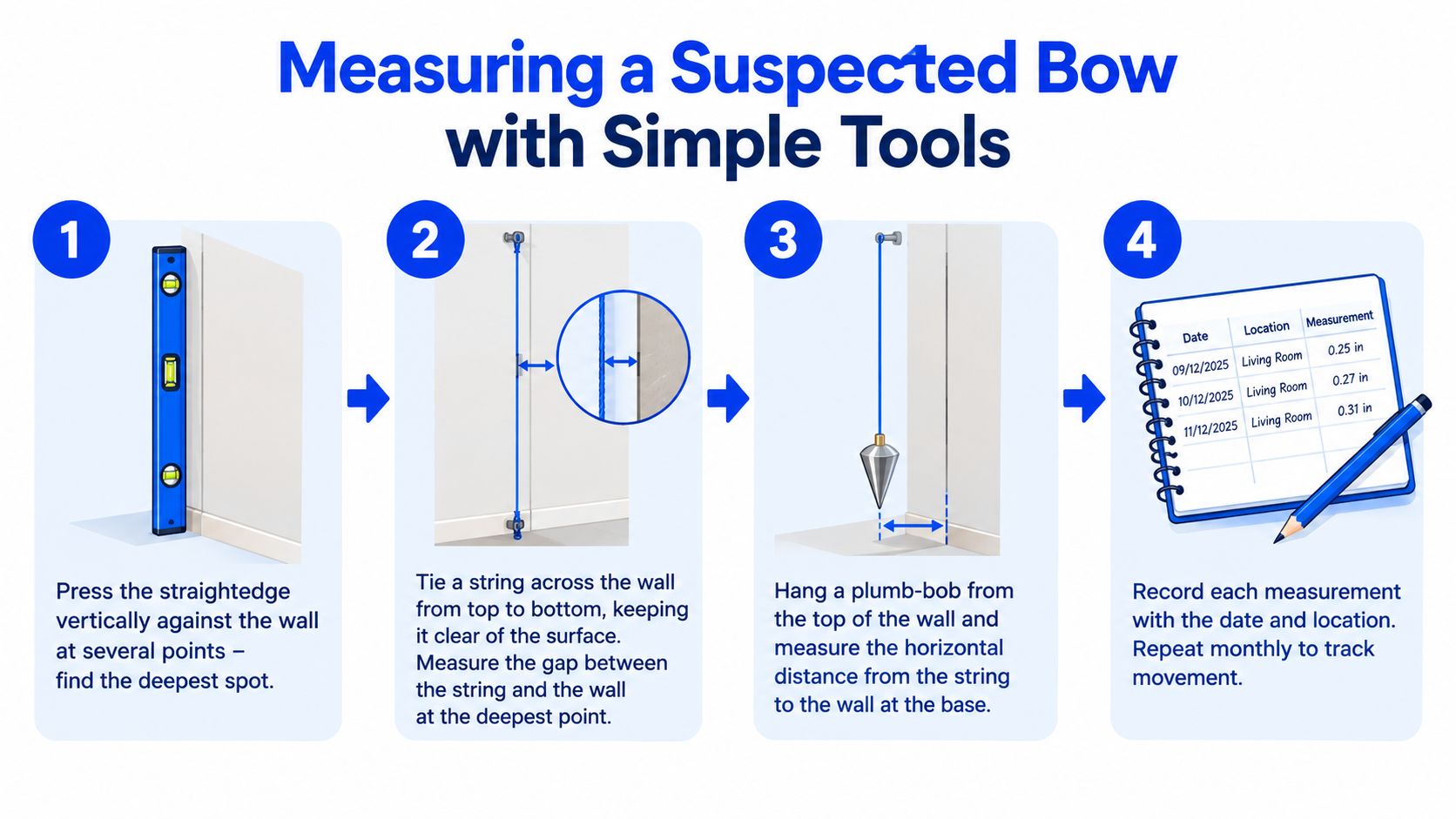 Measuring a Suspected Bow with Simple Tools

1

Press the straightedge vertically against the wall at several points – find the deepest spot.

2

Tie a string across the wall from top to bottom, keeping it clear of the surface. Measure the gap between the string and the wall at the deepest point.

3

Hang a plumb-bob from the top of the wall and measure the horizontal distance from the string to the wall at the base.

4

| Date | Location | Measurement |
|---|---|---|
| 09/12/2025 | Living Room | 0.25 in |
| 10/12/2025 | Living Room | 0.27 in |
| 11/12/2025 | Living Room | 0.31 in |

Record each measurement with the date and location. Repeat monthly to track movement.